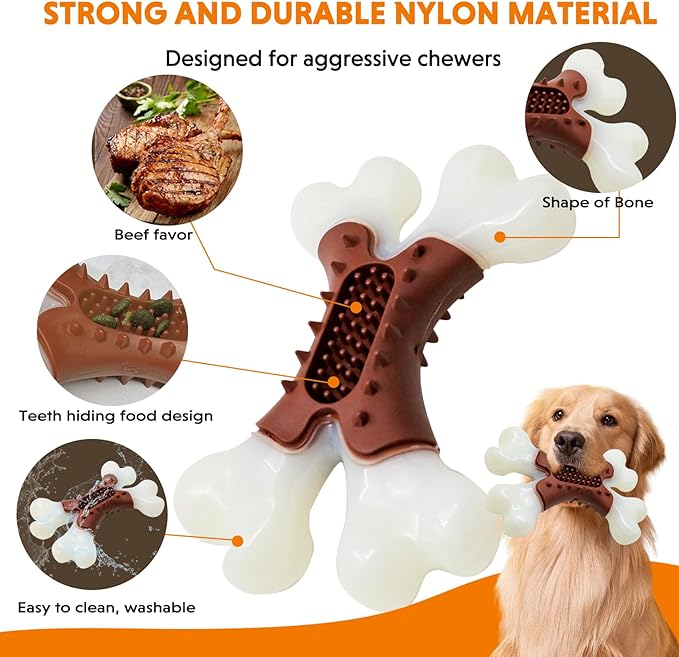 STRONG AND DURABLE NYLON MATERIAL

Designed for aggressive chewers

Beef favor

Shape of Bone

Teeth hiding food design

Easy to clean, washable