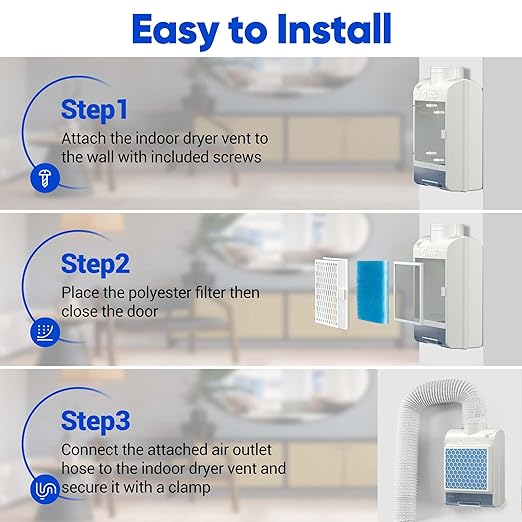 Easy to Install

Step1
Attach the indoor dryer vent to the wall with included screws

Step2
Place the polyester filter then close the door

Step3
Connect the attached air outlet hose to the indoor dryer vent and secure it with a clamp