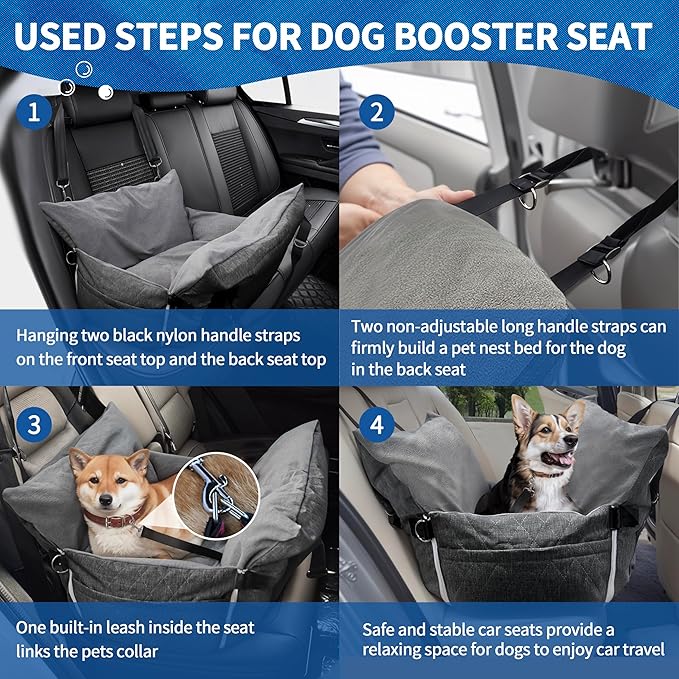 USED STEPS FOR DOG BOOSTER SEAT

1

Hanging two black nylon handle straps on the front seat top and the back seat top

2

Two non-adjustable long handle straps can firmly build a pet nest bed for the dog in the back seat

3

One built-in leash inside the seat links the pets collar

4

Safe and stable car seats provide a relaxing space for dogs to enjoy car travel